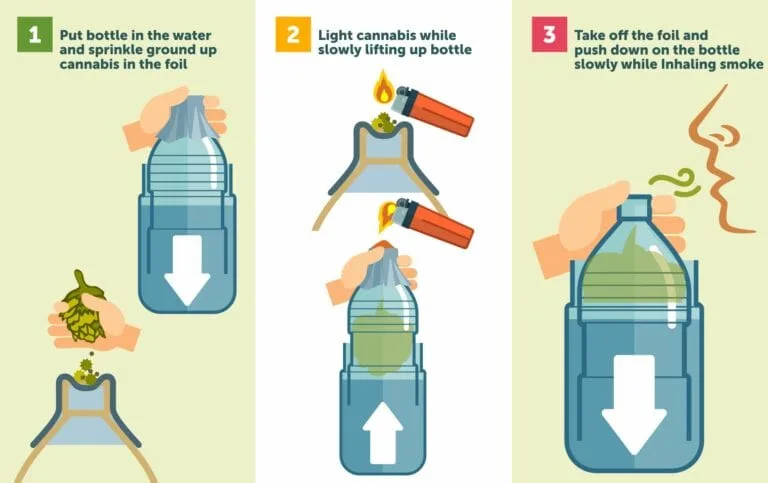 1 Put bottle in the water and sprinkle ground up cannabis in the foil

2 Light cannabis while slowly lifting up bottle

3 Take off the foil and push down on the bottle slowly while Inhaling smoke